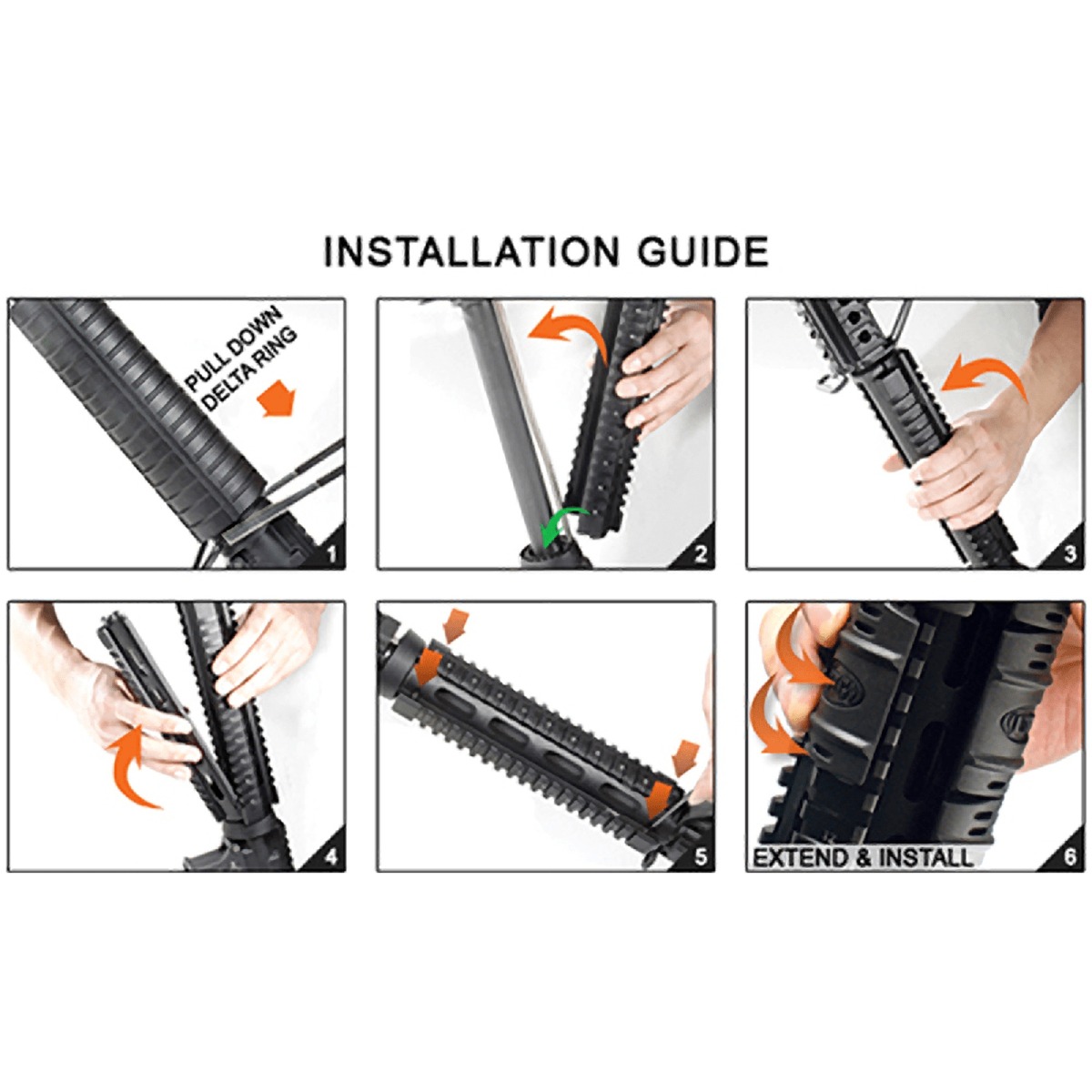 INSTALLATION GUIDE

PULL DOWN DELTA RING

1

2

3

4

5

EXTEND & INSTALL

6